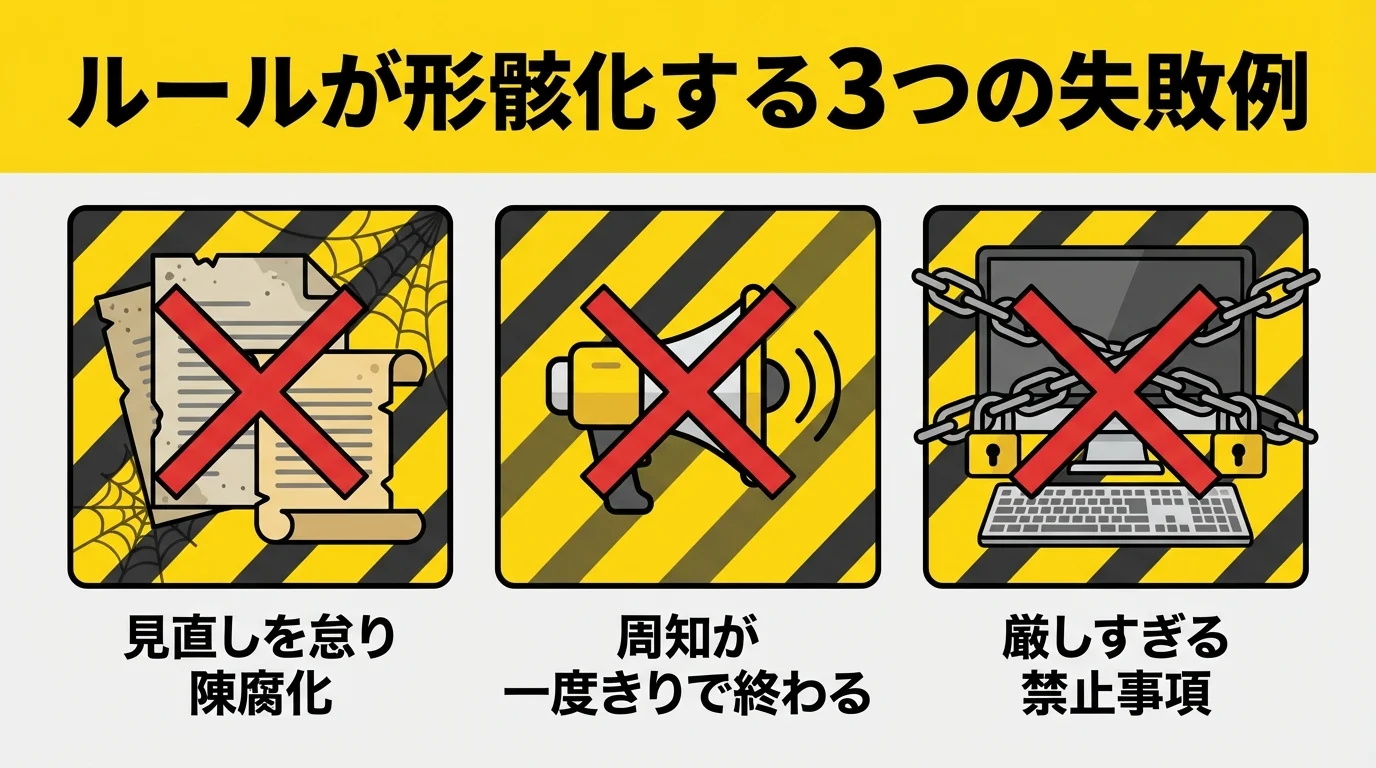 ルールが形骸化する3つの失敗例

見直しを怠り
陳腐化

周知が
一度きりで終わる

厳しすぎる
禁止事項