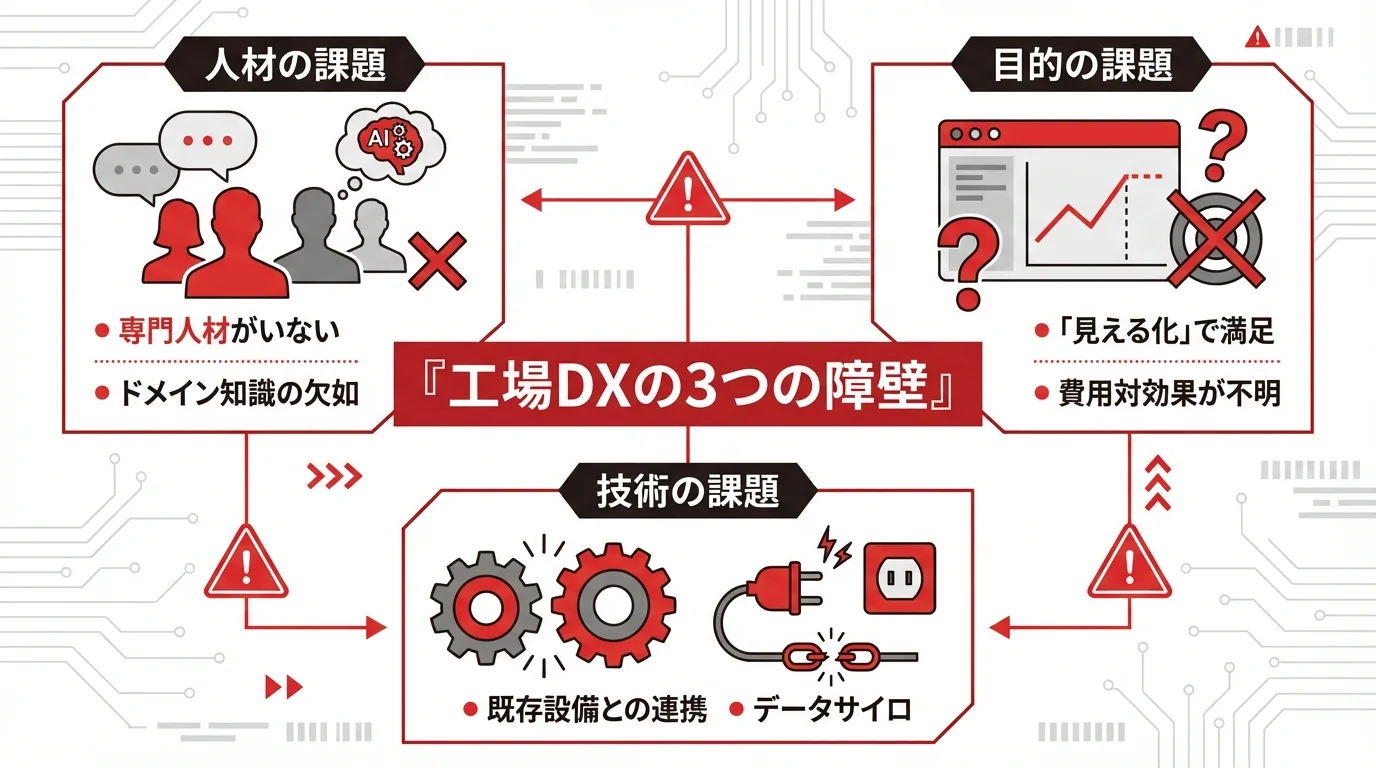 人材の課題

AI

● 専門人材がいない

● ドメイン知識の欠如

目的の課題

● 「見える化」で満足

● 費用対効果が不明

『工場DXの3つの障壁』

技術の課題

● 既存設備との連携 ● データサイロ