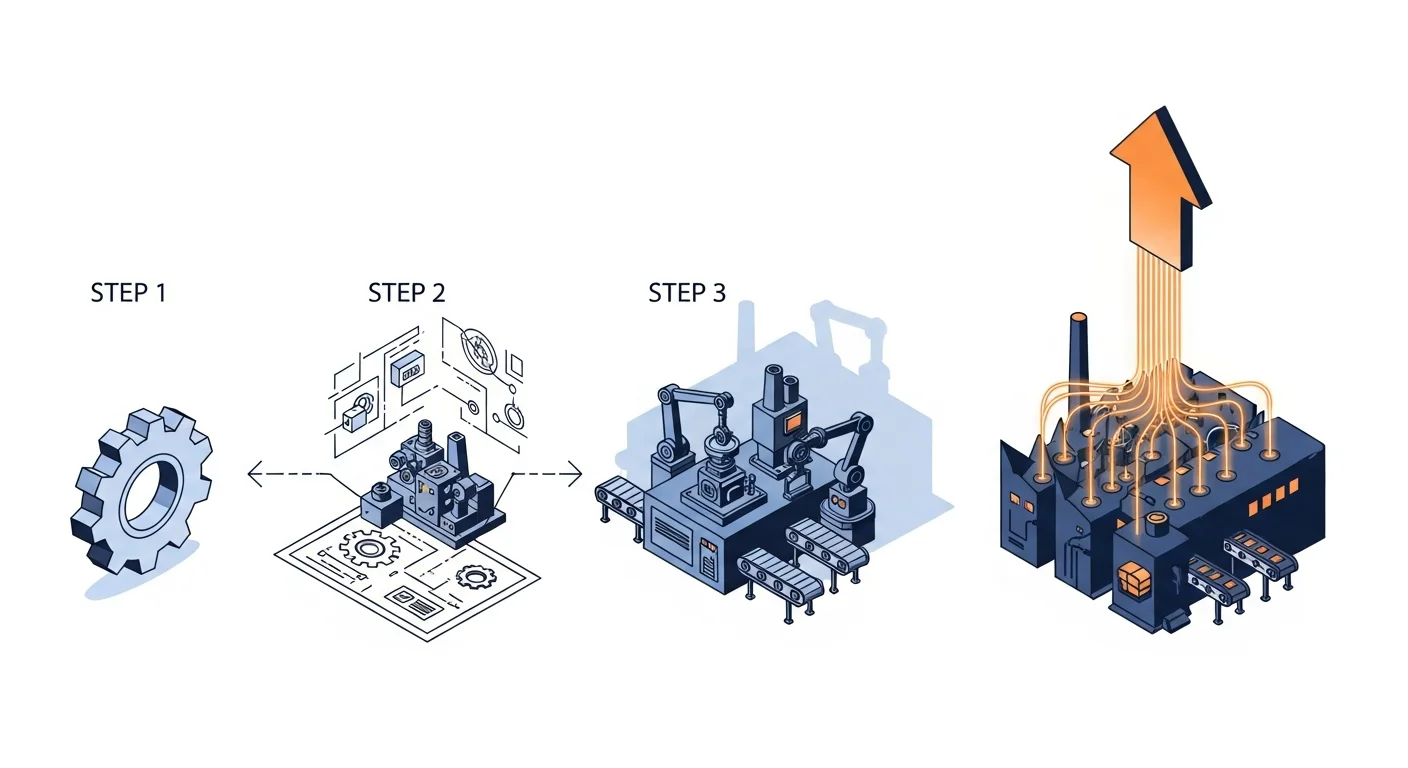 STEP 1

STEP 2

STEP 3