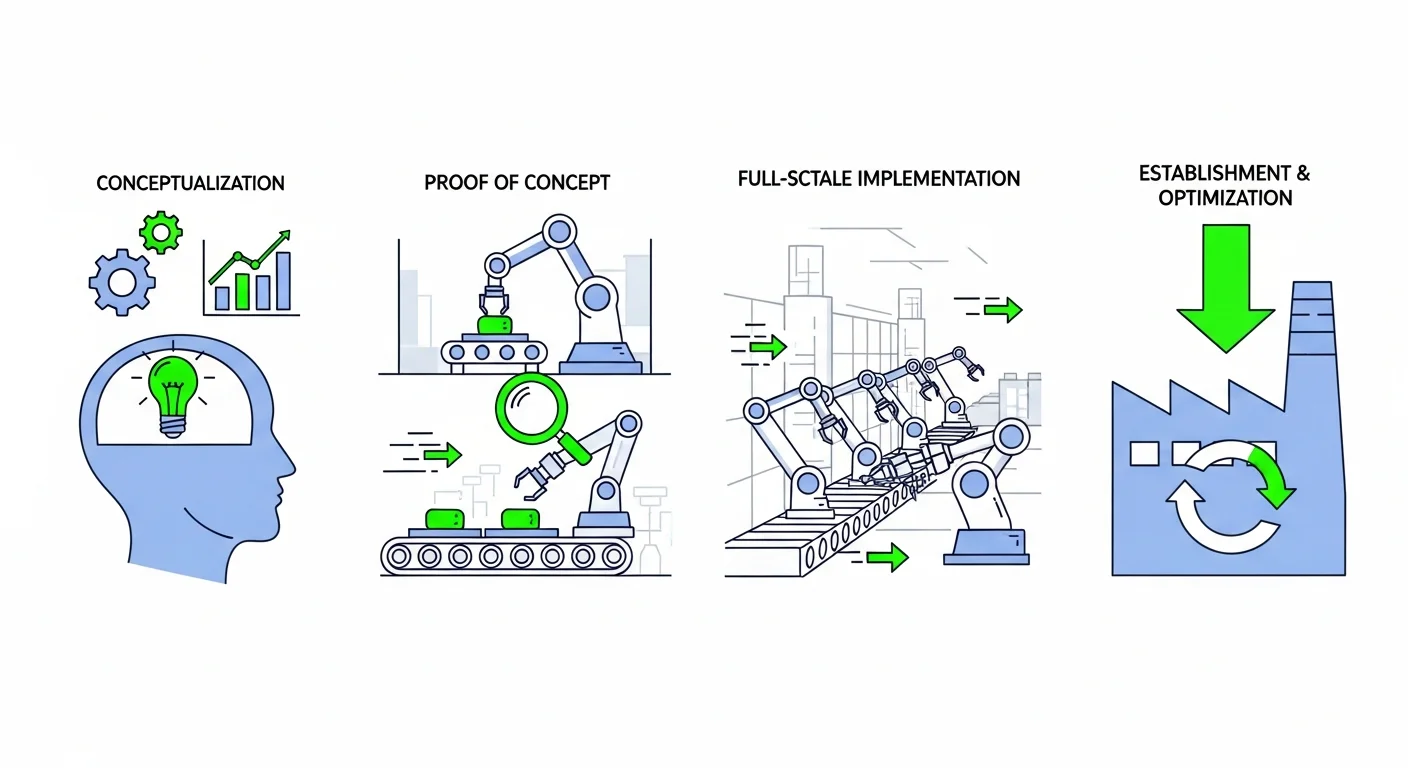 CONCEPTUALIZATION

PROOF OF CONCEPT

FULL-SCTALE IMPLEMENTATION

ESTABLISHMENT & OPTIMIZATION