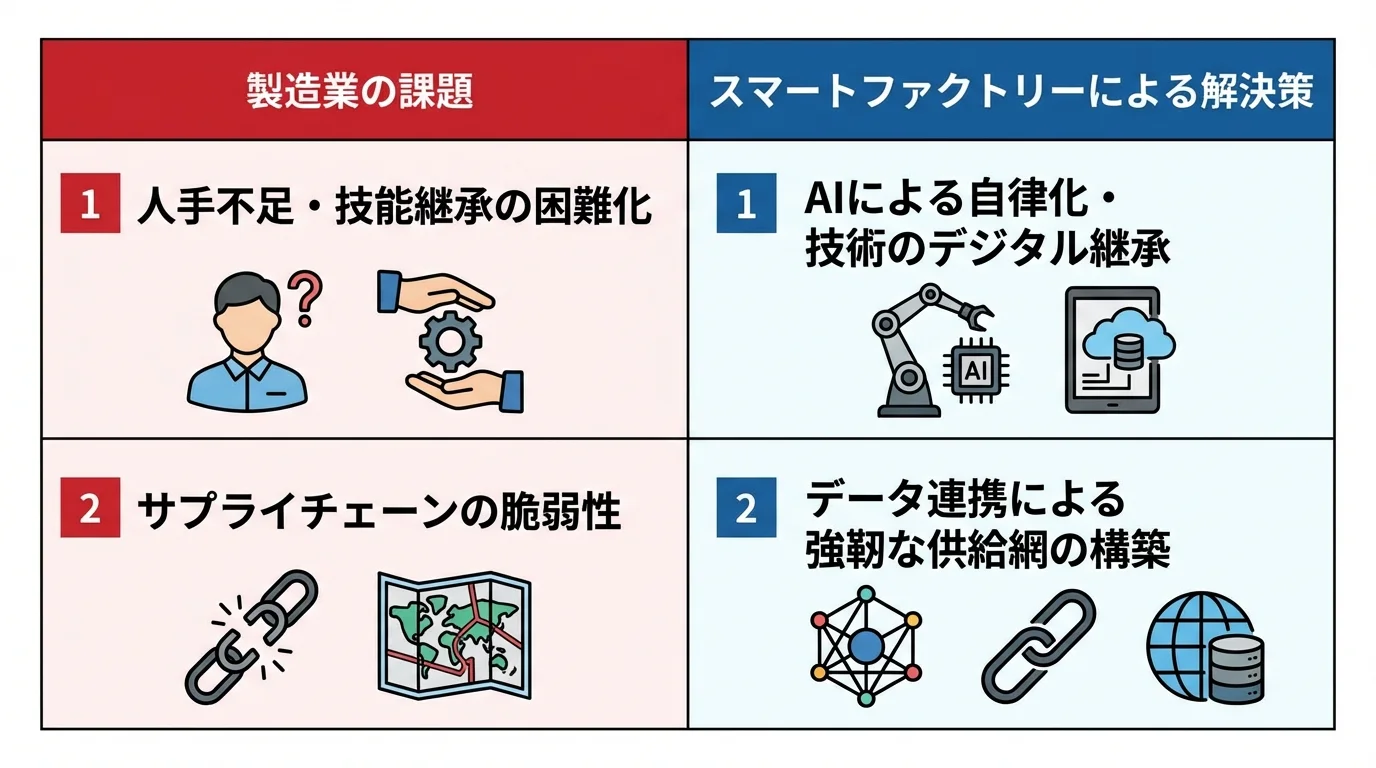 | 製造業の課題 | スマートファクトリーによる解決策 |
|---|---|
| 1 人手不足・技能継承の困難化 | 1 AIによる自律化・技術のデジタル継承 AI |
| 2 サプライチェーンの脆弱性 | 2 データ連携による強靭な供給網の構築 |